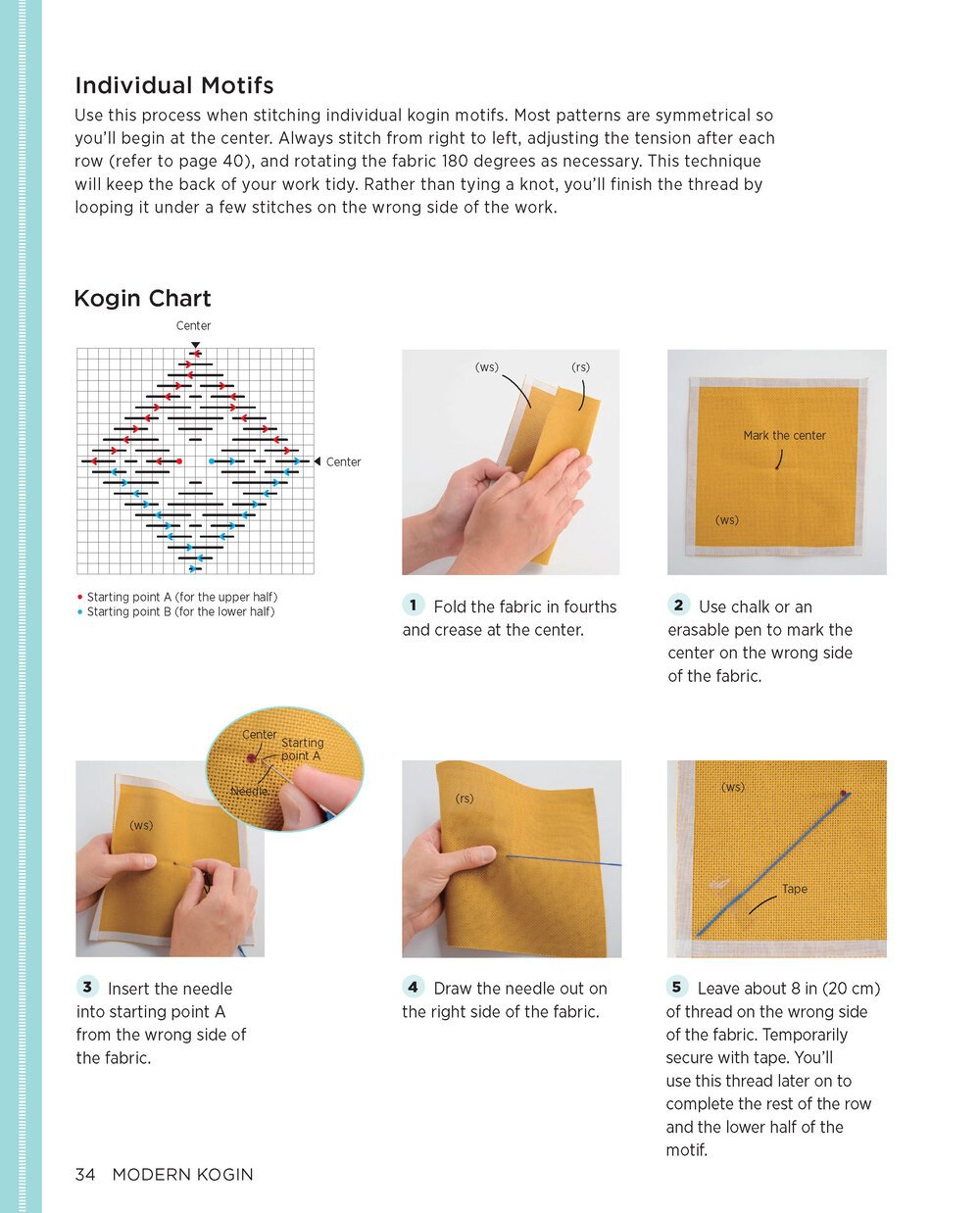 Individual Motifs
Use this process when stitching individual kogin motifs. Most patterns are symmetrical so you'll begin at the center. Always stitch from right to left, adjusting the tension after each row (refer to page 40), and rotating the fabric 180 degrees as necessary. This technique will keep the back of your work tidy. Rather than tying a knot, you'll finish the thread by looping it under a few stitches on the wrong side of the work.

Kogin Chart

Center

Center

• Starting point A (for the upper half)
• Starting point B (for the lower half)

(ws)
(rs)

1 Fold the fabric in fourths and crease at the center.

Mark the center
(ws)

2 Use chalk or an erasable pen to mark the center on the wrong side of the fabric.

Center
Starting point A
Needle
(ws)

3 Insert the needle into starting point A from the wrong side of the fabric.

(rs)

4 Draw the needle out on the right side of the fabric.

(ws)
Tape

5 Leave about 8 in (20 cm) of thread on the wrong side of the fabric. Temporarily secure with tape. You'll use this thread later on to complete the rest of the row and the lower half of the motif.

34 MODERN KOGIN