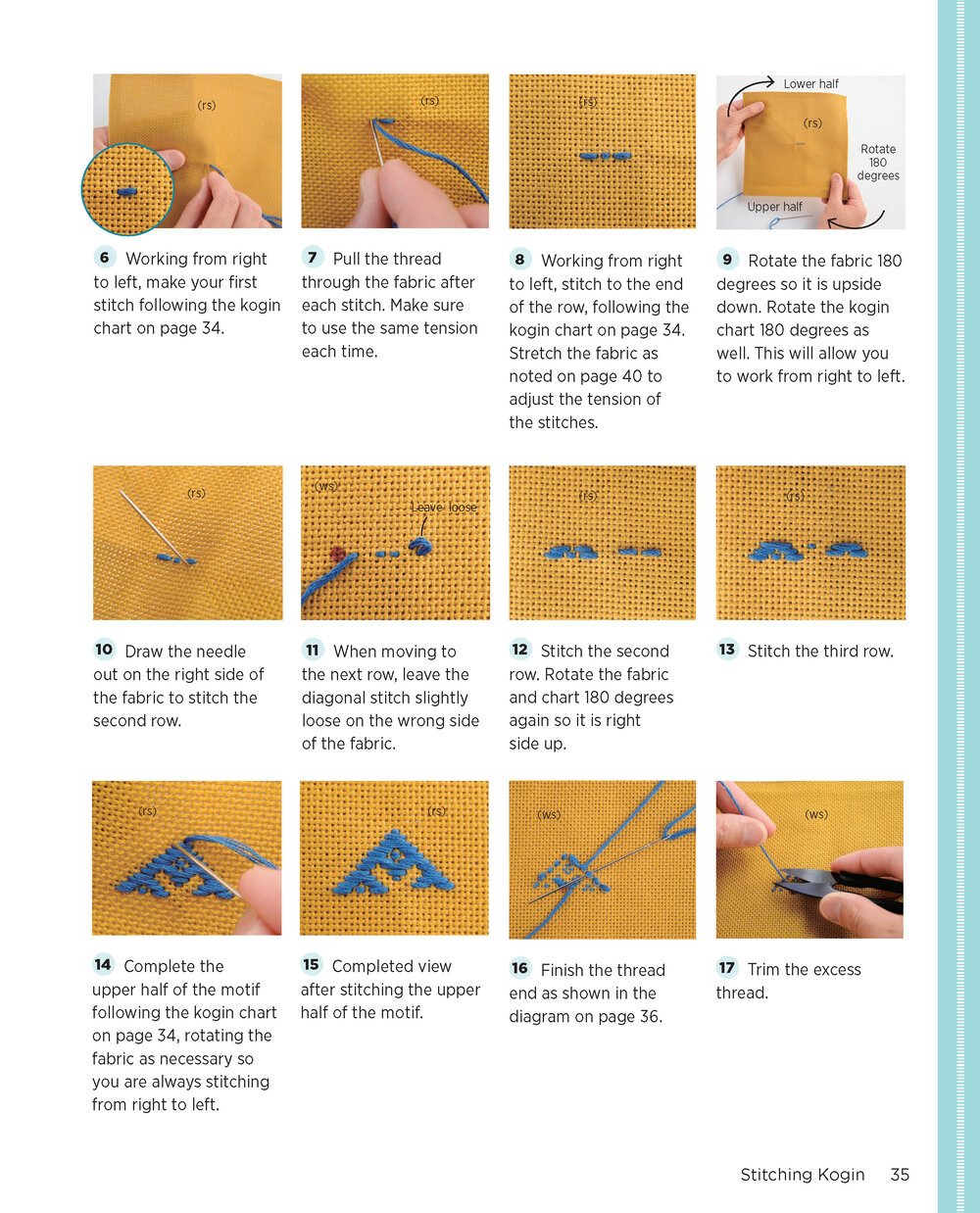 (rs)

6 Working from right to left, make your first stitch following the kogin chart on page 34.

(rs)

7 Pull the thread through the fabric after each stitch. Make sure to use the same tension each time.

(rs)

8 Working from right to left, stitch to the end of the row, following the kogin chart on page 34. Stretch the fabric as noted on page 40 to adjust the tension of the stitches.

Lower half
(rs)
Rotate 180 degrees
Upper half

9 Rotate the fabric 180 degrees so it is upside down. Rotate the kogin chart 180 degrees as well. This will allow you to work from right to left.

(rs)

10 Draw the needle out on the right side of the fabric to stitch the second row.

(ws)
Leave loose

11 When moving to the next row, leave the diagonal stitch slightly loose on the wrong side of the fabric.

(rs)

12 Stitch the second row. Rotate the fabric and chart 180 degrees again so it is right side up.

(rs)

13 Stitch the third row.

(rs)

14 Complete the upper half of the motif following the kogin chart on page 34, rotating the fabric as necessary so you are always stitching from right to left.

(rs)

15 Completed view after stitching the upper half of the motif.

(ws)

16 Finish the thread end as shown in the diagram on page 36.

(ws)

17 Trim the excess thread.

Stitching Kogin 35