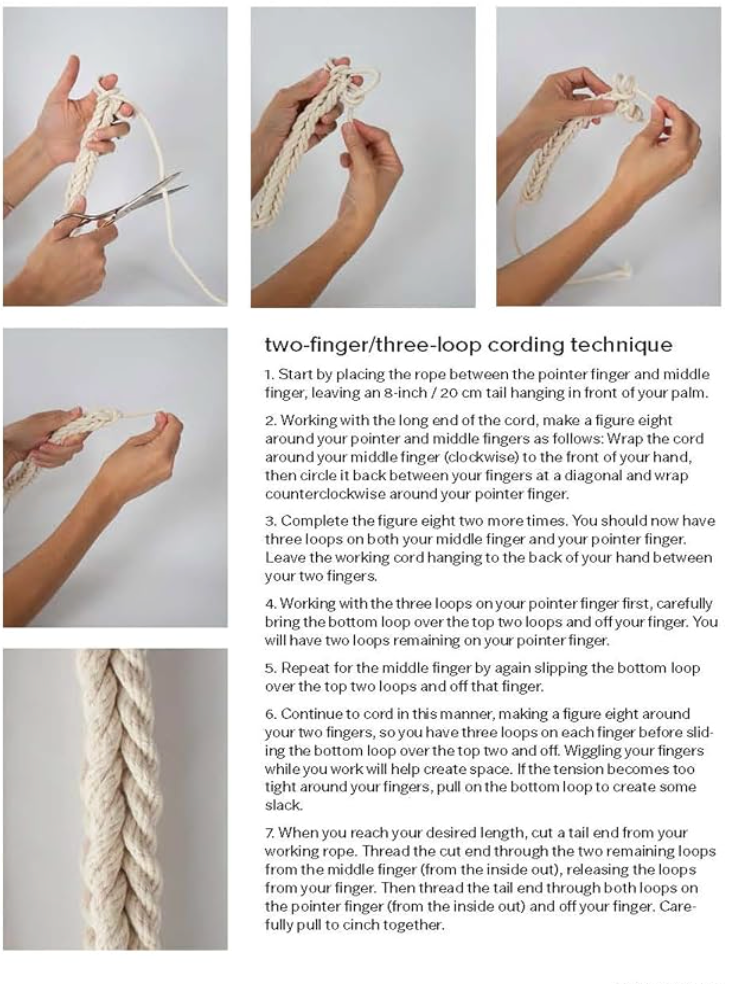 two-finger/three-loop cording technique

1. Start by placing the rope between the pointer finger and middle finger, leaving an 8-inch / 20 cm tail hanging in front of your palm.

2. Working with the long end of the cord, make a figure eight around your pointer and middle fingers as follows: Wrap the cord around your middle finger (clockwise) to the front of your hand, then circle it back between your fingers at a diagonal and wrap counterclockwise around your pointer finger.

3. Complete the figure eight two more times. You should now have three loops on both your middle finger and your pointer finger. Leave the working cord hanging to the back of your hand between your two fingers.

4. Working with the three loops on your pointer finger first, carefully bring the bottom loop over the top two loops and off your finger. You will have two loops remaining on your pointer finger.

5. Repeat for the middle finger by again slipping the bottom loop over the top two loops and off that finger.

6. Continue to cord in this manner, making a figure eight around your two fingers, so you have three loops on each finger before sliding the bottom loop over the top two and off. Wiggling your fingers while you work will help create space. If the tension becomes too tight around your fingers, pull on the bottom loop to create some slack.

7. When you reach your desired length, cut a tail end from your working rope. Thread the cut end through the two remaining loops from the middle finger (from the inside out), releasing the loops from your finger. Then thread the tail end through both loops on the pointer finger (from the inside out) and off your finger. Carefully pull to cinch together.